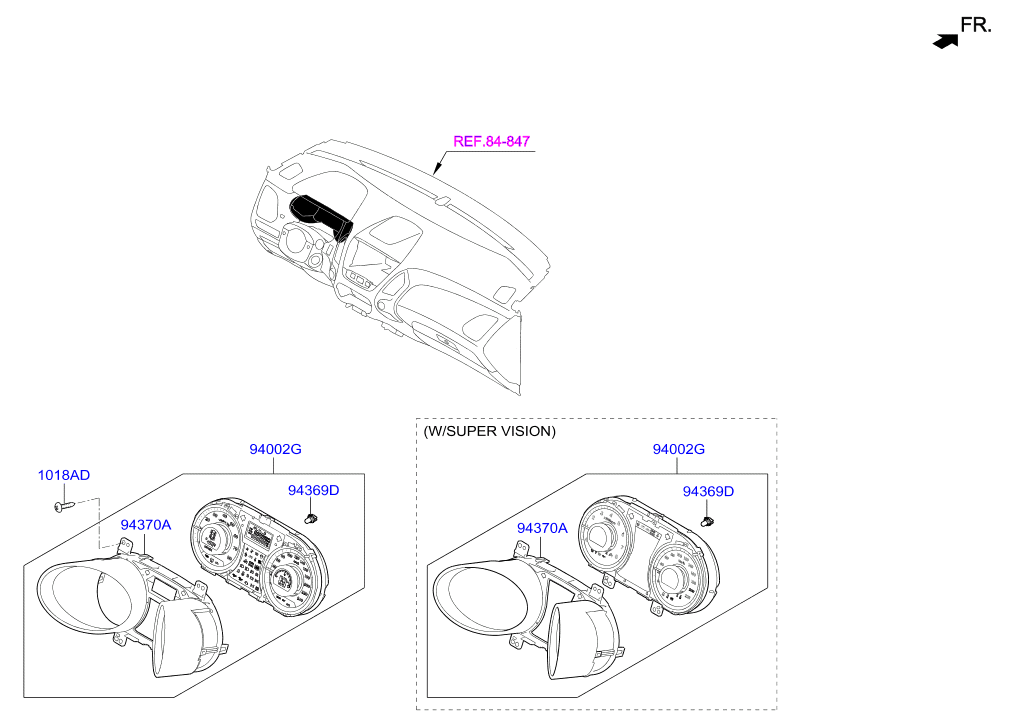 FR.

REF.84-847

94002G

1018AD

94369D

94370A

(W/SUPER VISION)

94002G

94369D

94370A