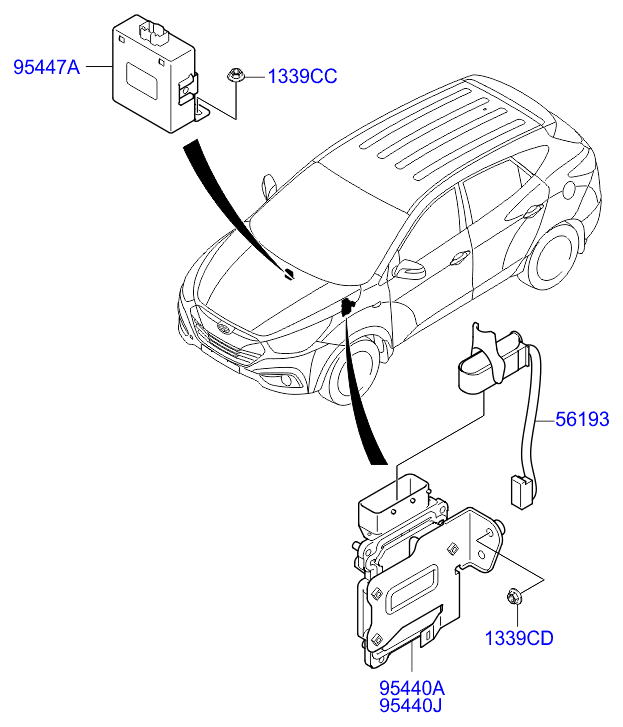 95447A
1339CC
56193
1339CD
95440A
95440J