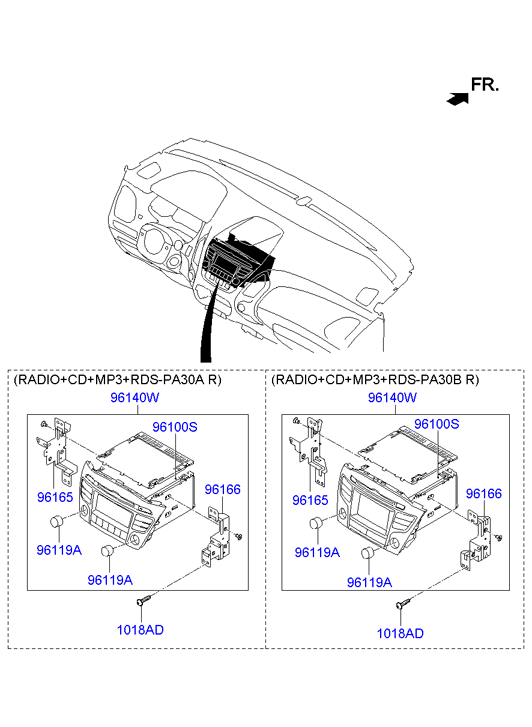 FR.

(RADIO+CD+MP3+RDS-PA30A R)

96140W

96100S

96165

96166

96119A

96119A

1018AD

(RADIO+CD+MP3+RDS-PA30B R)

96140W

96100S

96165

96166

96119A

96119A

1018AD