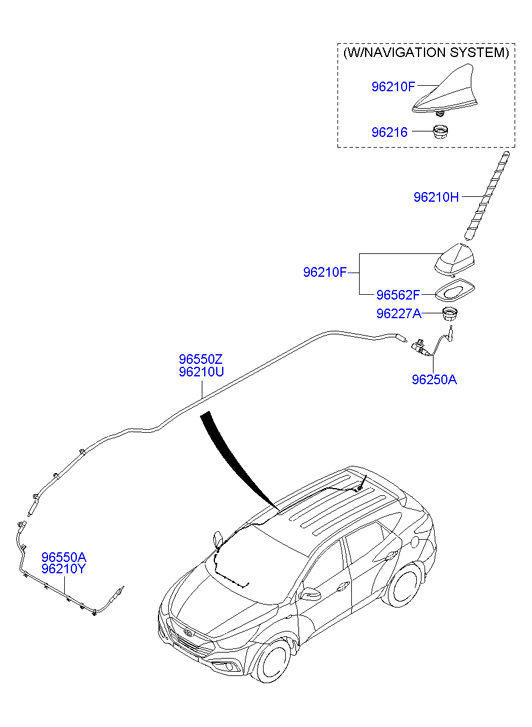 (W/NAVIGATION SYSTEM)
96210F
96216
96210H
96210F
96562F
96227A
96250A
96550Z
96210U
96550A
96210Y