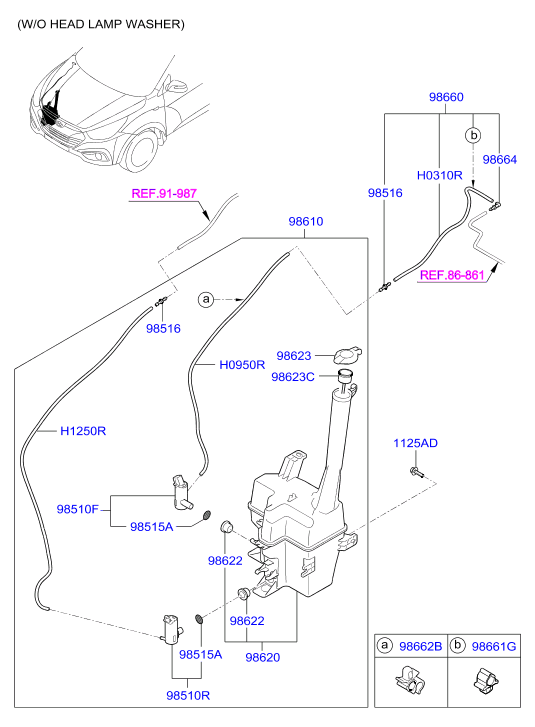 (W/O HEAD LAMP WASHER)

98660

b

98664

H0310R

98516

REF.91-987

98610

REF.86-861

a

98516

98623

H0950R

98623C

H1250R

1125AD

98510F

98515A

98622

98622

98515A

98620

98510R

| a 98662B | b 98661G |
|---|---|
| | |