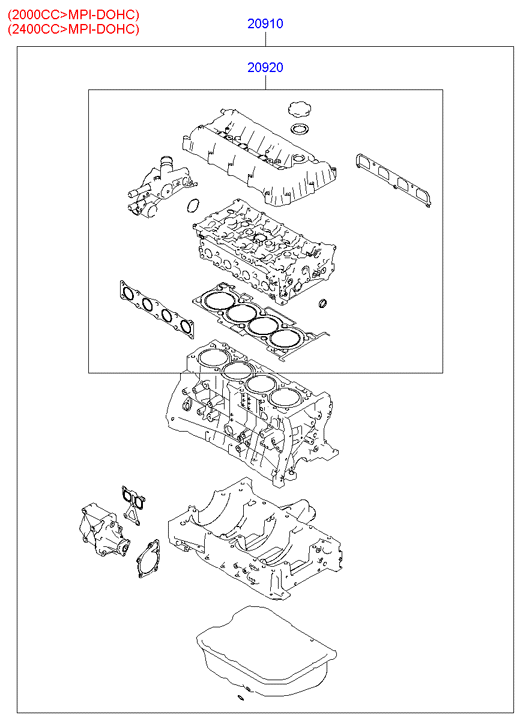 (2000CC>MPI-DOHC)
(2400CC>MPI-DOHC)

20910

20920