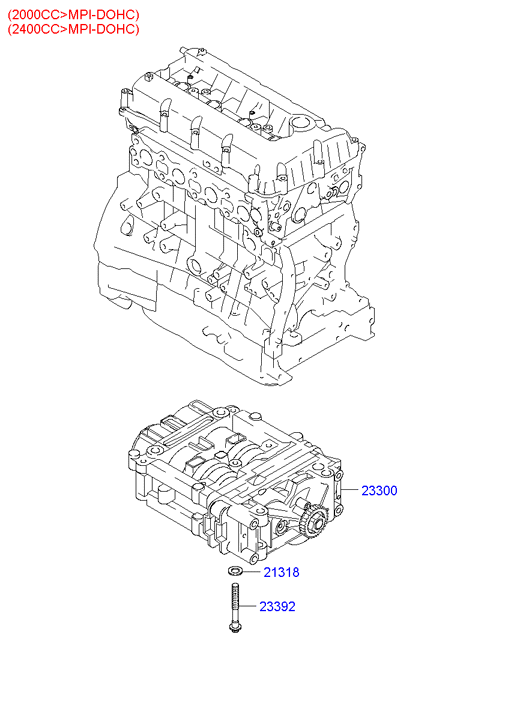 (2000CC>MPI-DOHC)
(2400CC>MPI-DOHC)

23300

21318

23392