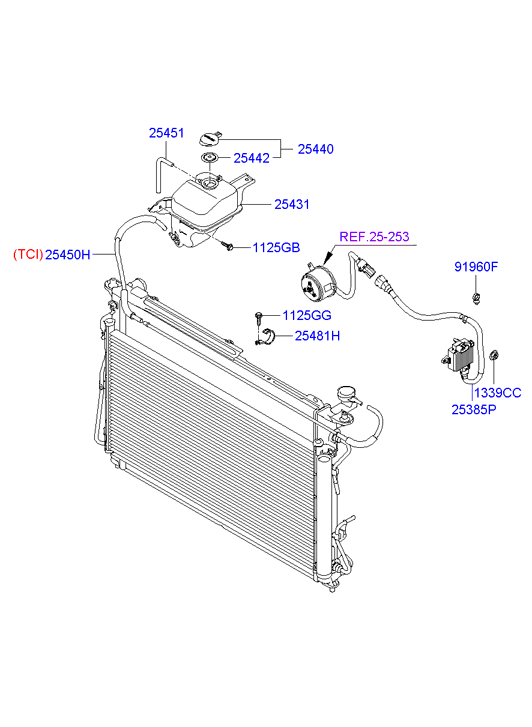 25451

25442

25440

25431

(TCI) 25450H

1125GB

REF.25-253

91960F

1125GG

25481H

1339CC

25385P