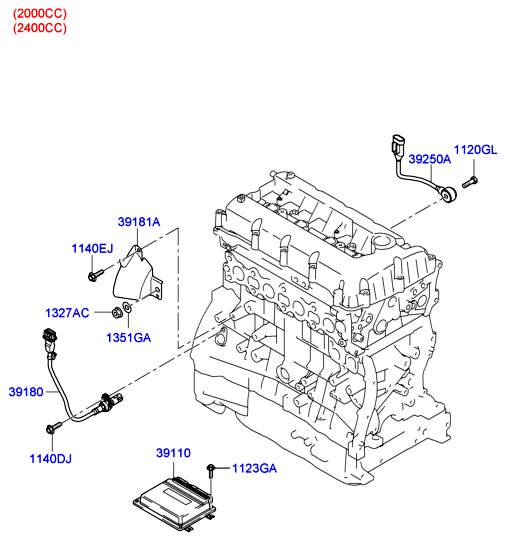 (2000CC)
(2400CC)

39250A
1120GL
39181A
1140EJ
1327AC
1351GA
39180
1140DJ
39110
1123GA