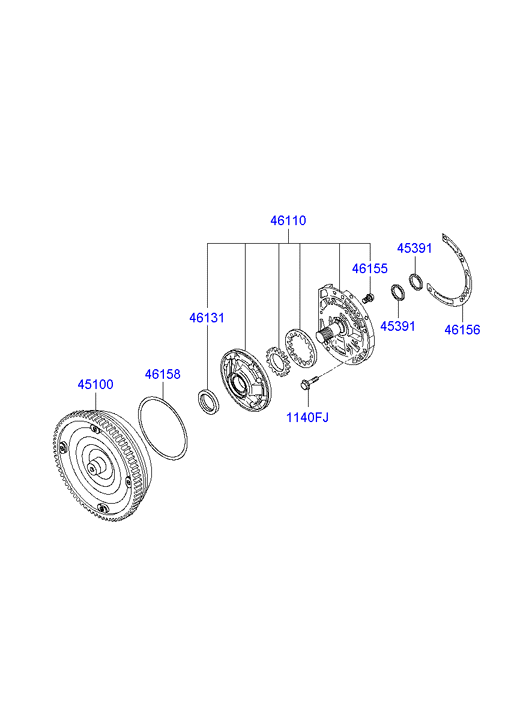 46110

45391

46155

46131

45391

46156

46158

45100

1140FJ