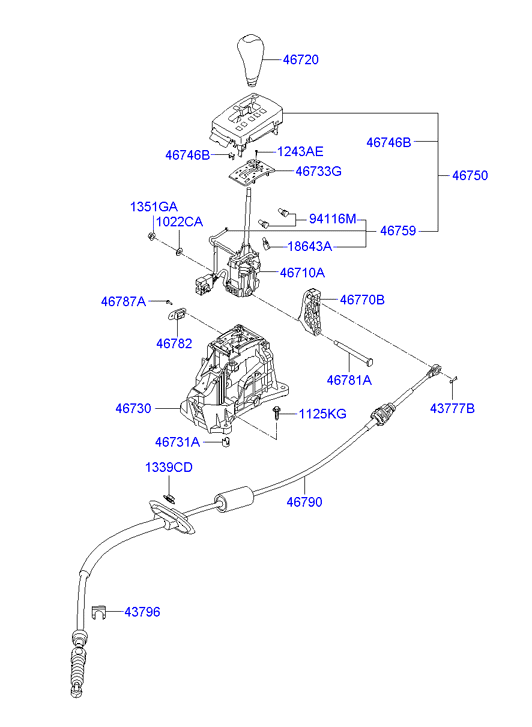 46720
46746B
46746B
1243AE
46733G
46750
1351GA
1022CA
94116M
46759
18643A
46710A
46787A
46770B
46782
46781A
43777B
46730
1125KG
46731A
1339CD
46790
43796