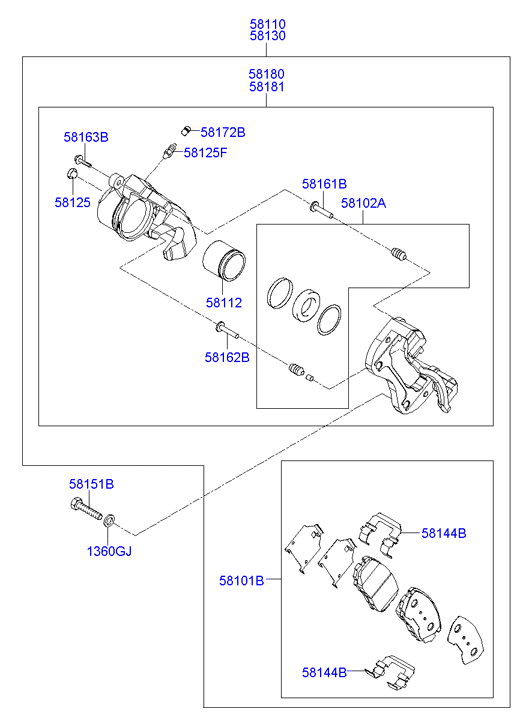 58110
58130

58180
58181

58163B
58172B
58125F
58125
58161B
58102A
58112
58162B

58151B
1360GJ
58144B
58101B
58144B