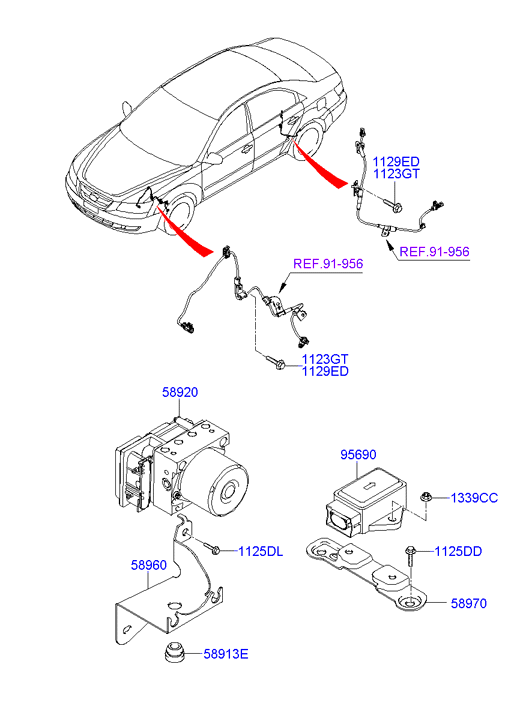 1129ED
1123GT

REF.91-956

REF.91-956

1123GT
1129ED

58920

95690

1339CC

1125DL

1125DD

58960

58970

58913E