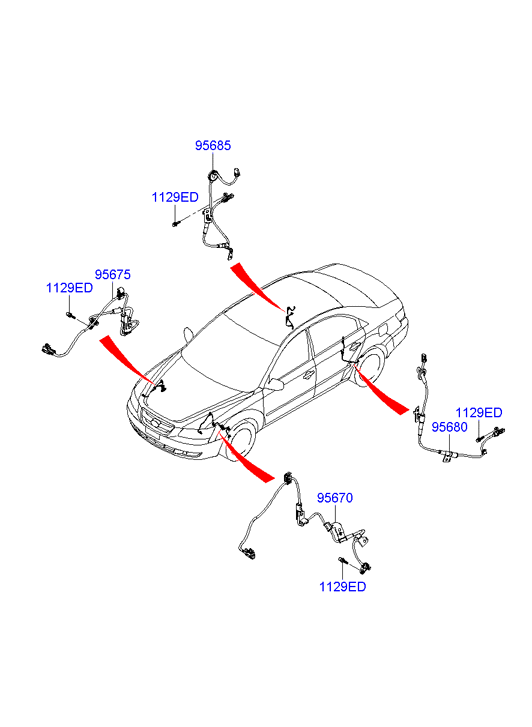 95685
1129ED
95675
1129ED
1129ED
95680
95670
1129ED