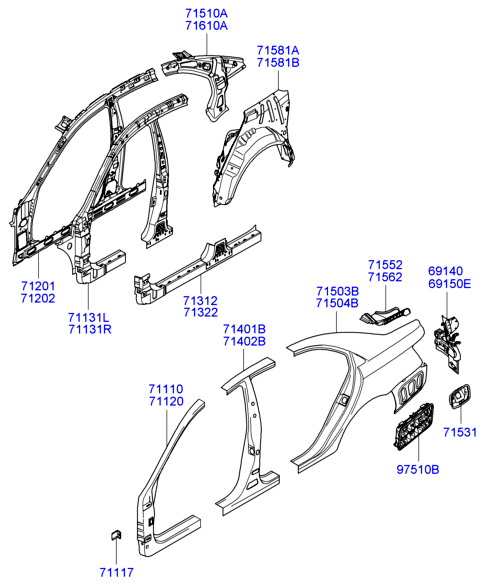 71510A
71610A

71581A
71581B

71201
71202

71131L
71131R

71312
71322

71552
71562

69140
69150E

71503B
71504B

71401B
71402B

71110
71120

71531

97510B

71117