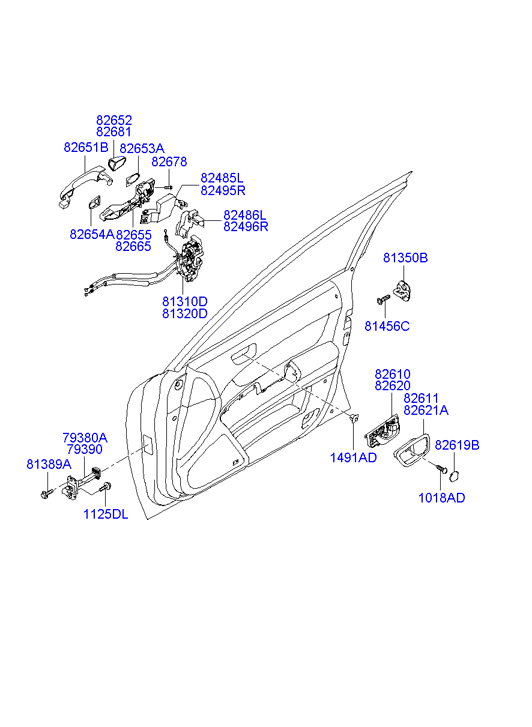 82652
82681
82651B
82653A
82678
82485L
82495R
82486L
82496R
82654A
82655
82665
81310D
81320D
81350B
81456C
82610
82620
82611
82621A
82619B
1491AD
1018AD
79380A
79390
81389A
1125DL