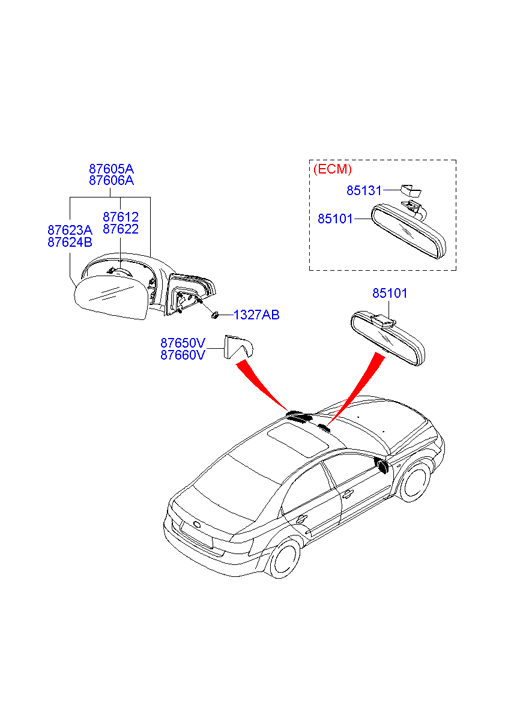 87605A
87606A

87612
87622

87623A
87624B

1327AB

87650V
87660V

(ECM)

85131

85101

85101