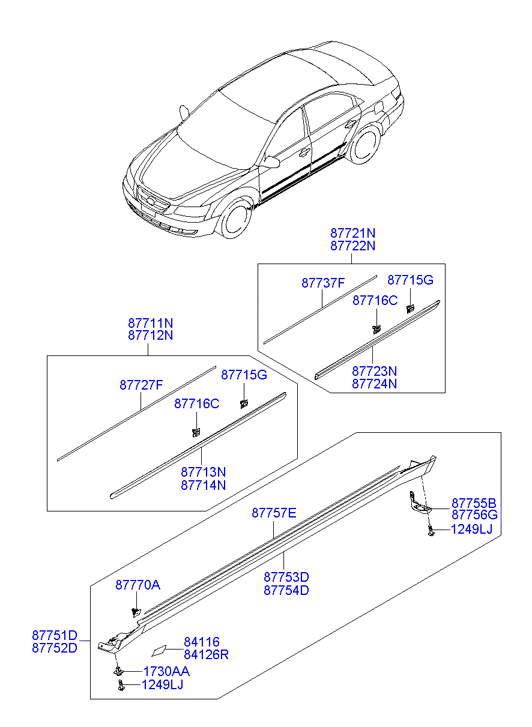 87721N
87722N

87737F

87715G

87716C

87723N
87724N

87711N
87712N

87727F

87715G

87716C

87713N
87714N

87757E

87755B
87756G

1249LJ

87753D
87754D

87770A

87751D
87752D

84116
84126R

1730AA

1249LJ