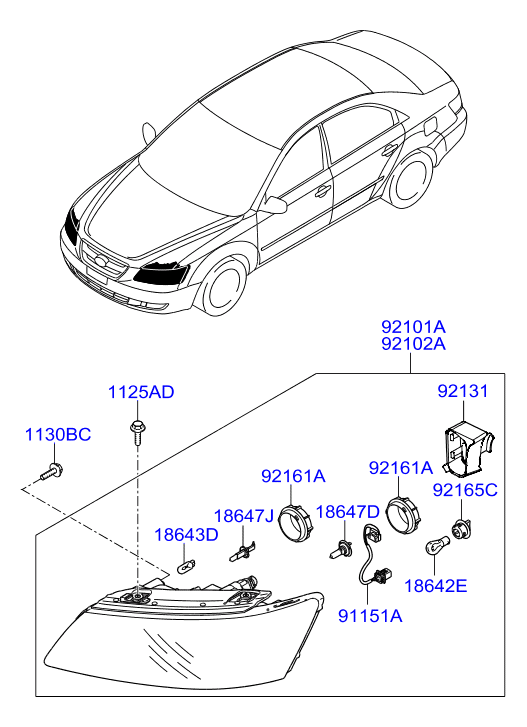 92101A
92102A

1125AD

92131

1130BC

92161A

92161A

92165C

18647J

18647D

18643D

18642E

91151A