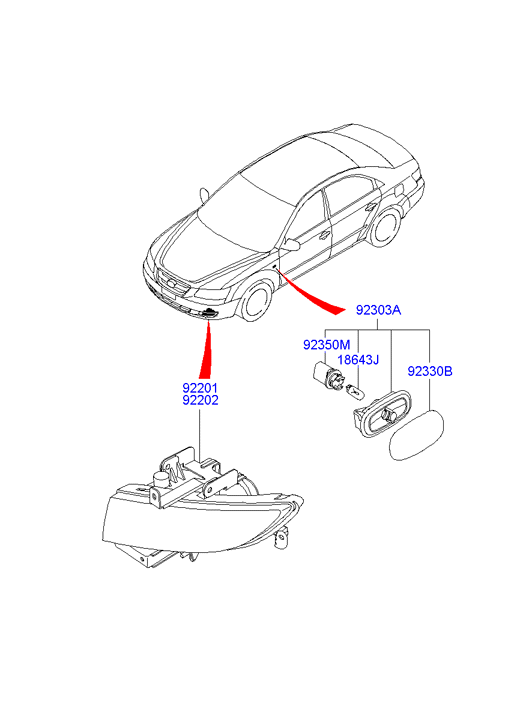 92303A
92350M
18643J
92330B
92201
92202