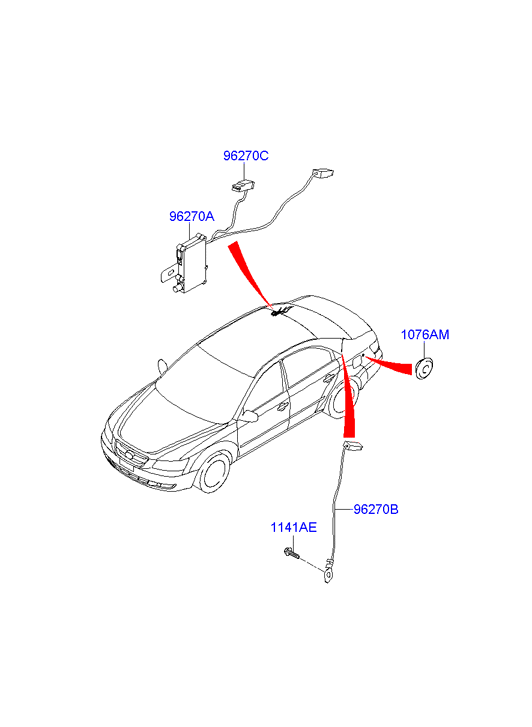 96270C

96270A

1076AM

96270B

1141AE