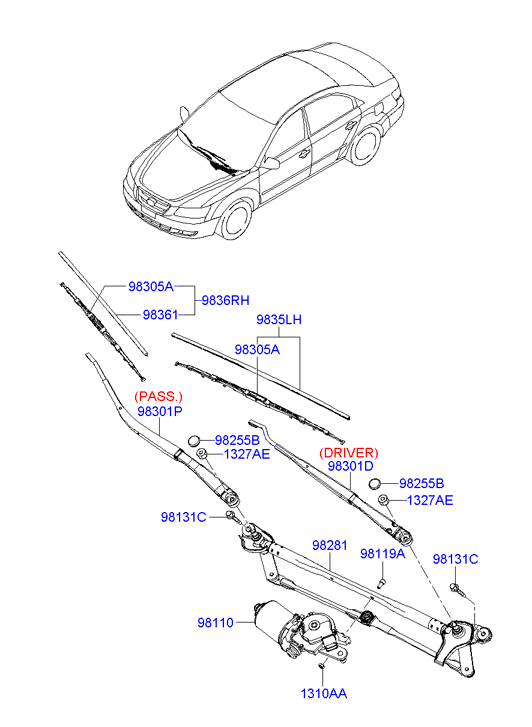 98305A
9836RH
98361
9835LH
98305A
(PASS.)
98301P
98255B
1327AE
(DRIVER)
98301D
98255B
1327AE
98131C
98281
98119A
98131C
98110
1310AA