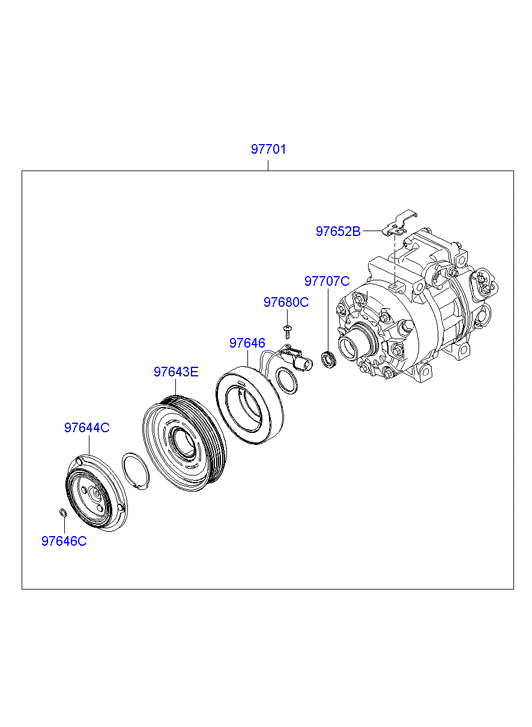 97701

97652B

97707C

97680C

97646

97643E

97644C

97646C