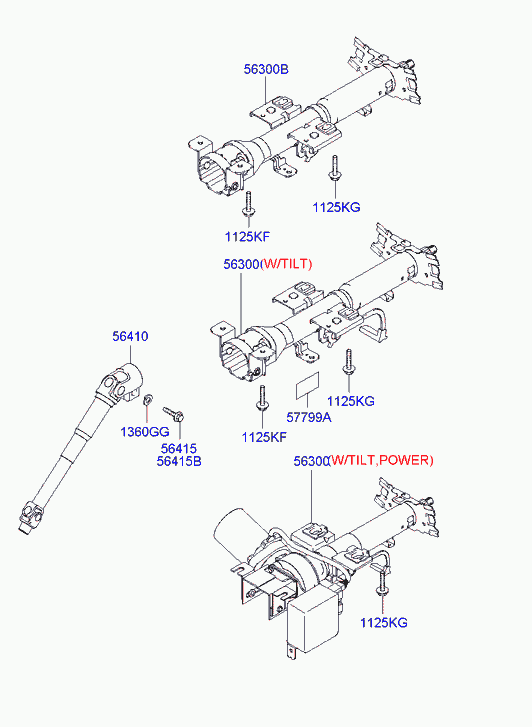 56300B

1125KG

1125KF

56300(W/TILT)

56410

1125KG

57799A

1360GG

1125KF

56415
56415B

56300(W/TILT,POWER)

1125KG