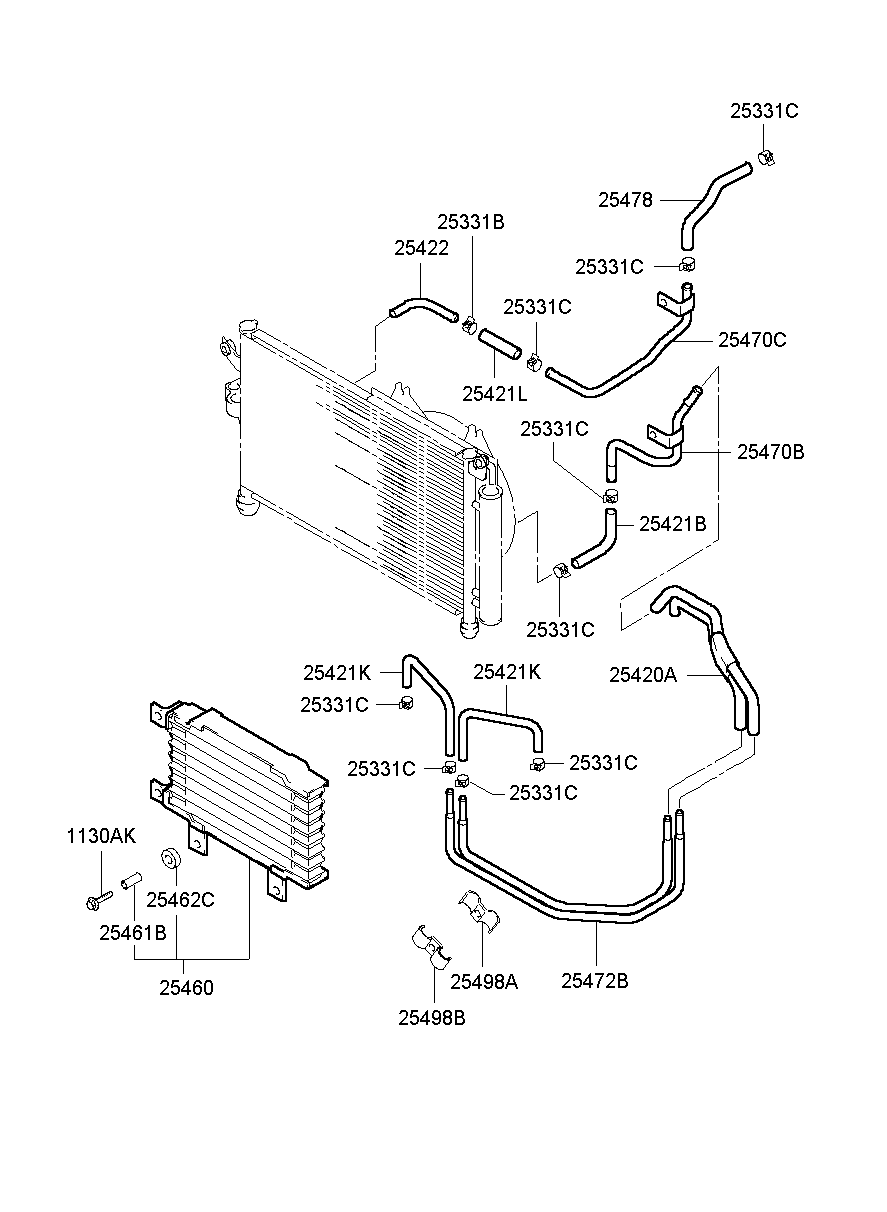 25331C
25478
25331B
25422
25331C
25331C
25470C
25421L
25331C
25470B
25421B
25331C
25421K
25421K
25420A
25331C
25331C
25331C
25331C
1130AK
25462C
25461B
25460
25498A
25472B
25498B