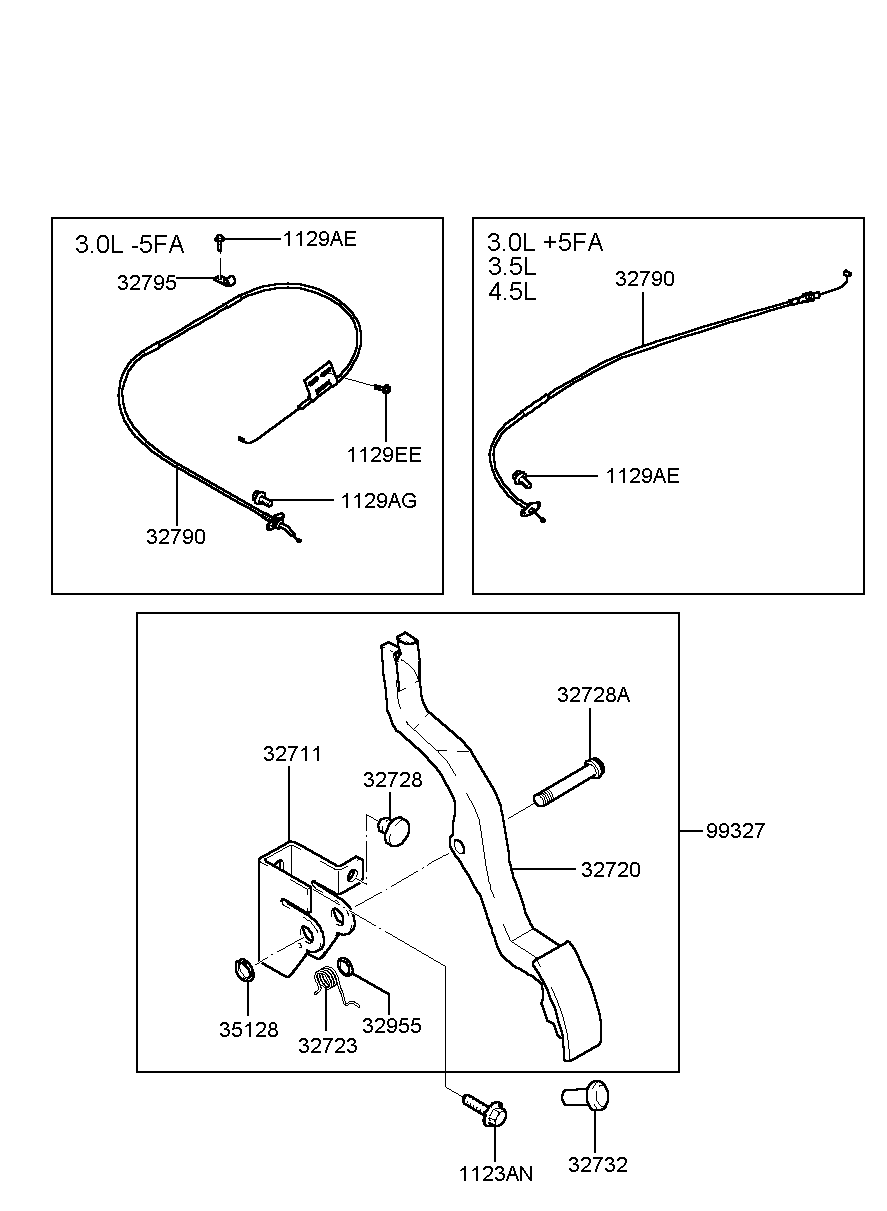 3.0L -5FA
1129AE
32795
1129EE
1129AG
32790

3.0L +5FA
3.5L
4.5L
32790
1129AE

32728A
32711
32728
99327
32720
35128
32723
32955
1123AN
32732