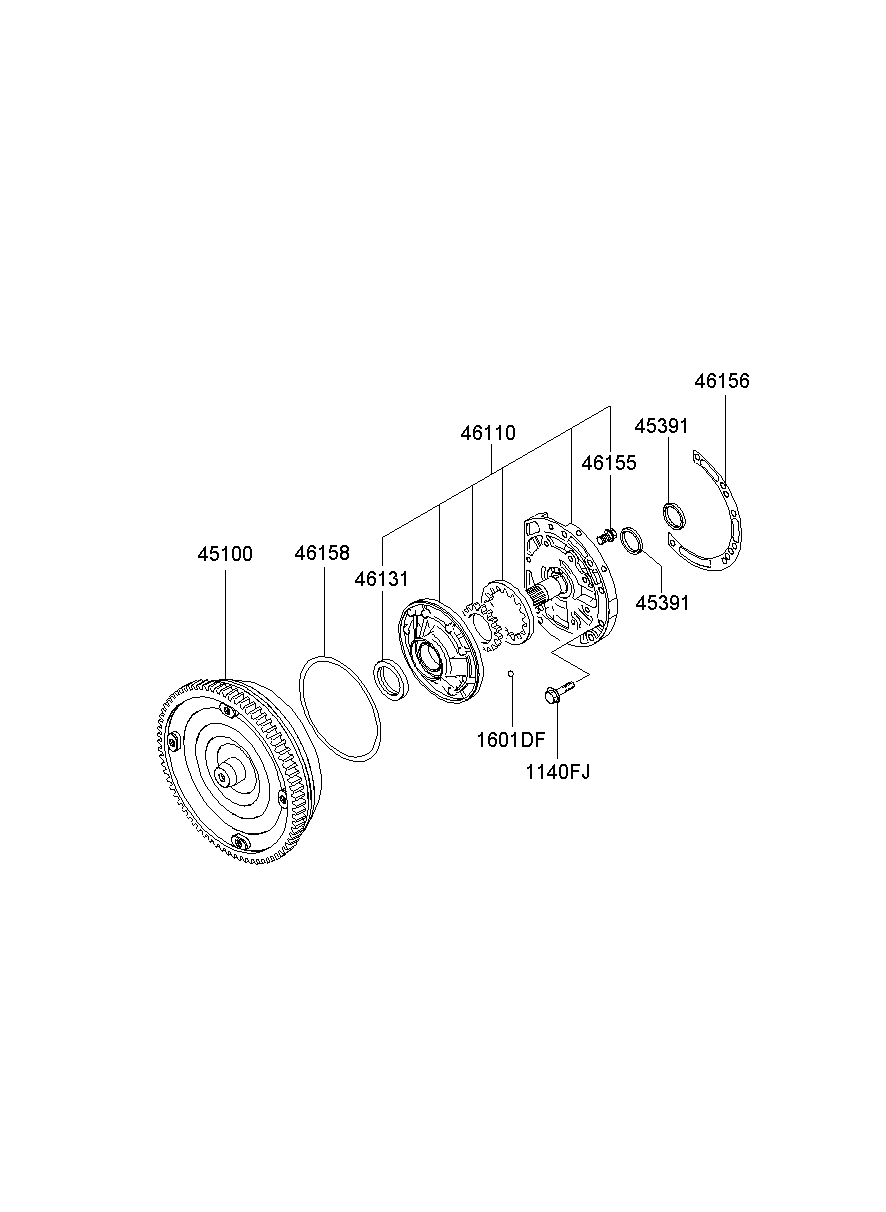 46156
45391
46110
46155
45100
46158
46131
45391
1601DF
1140FJ