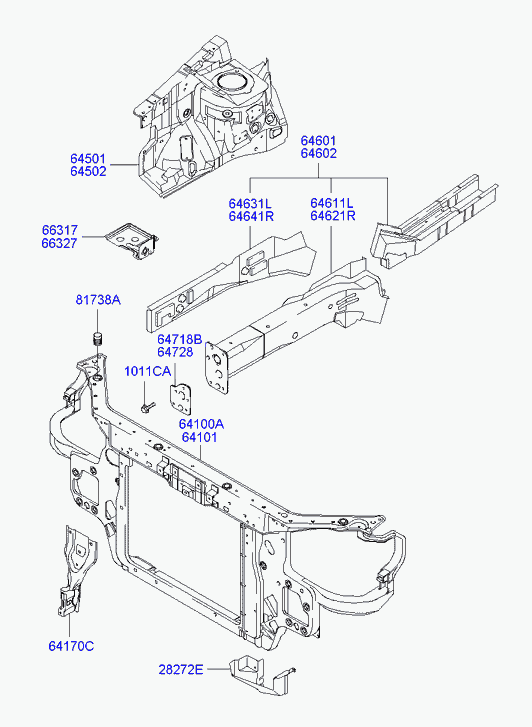 64501
64502

64601
64602

64631L
64641R

64611L
64621R

66317
66327

81738A

64718B
64728

1011CA

64100A
64101

64170C

28272E