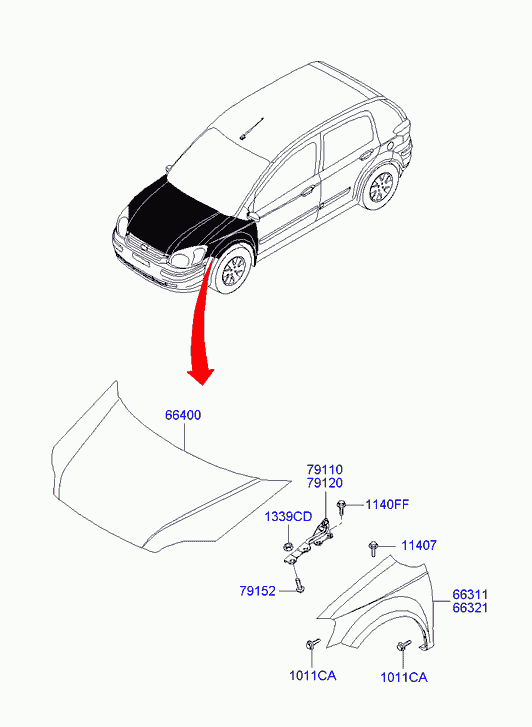 66400

79110
79120

1140FF

1339CD

11407

79152

66311
66321

1011CA

1011CA