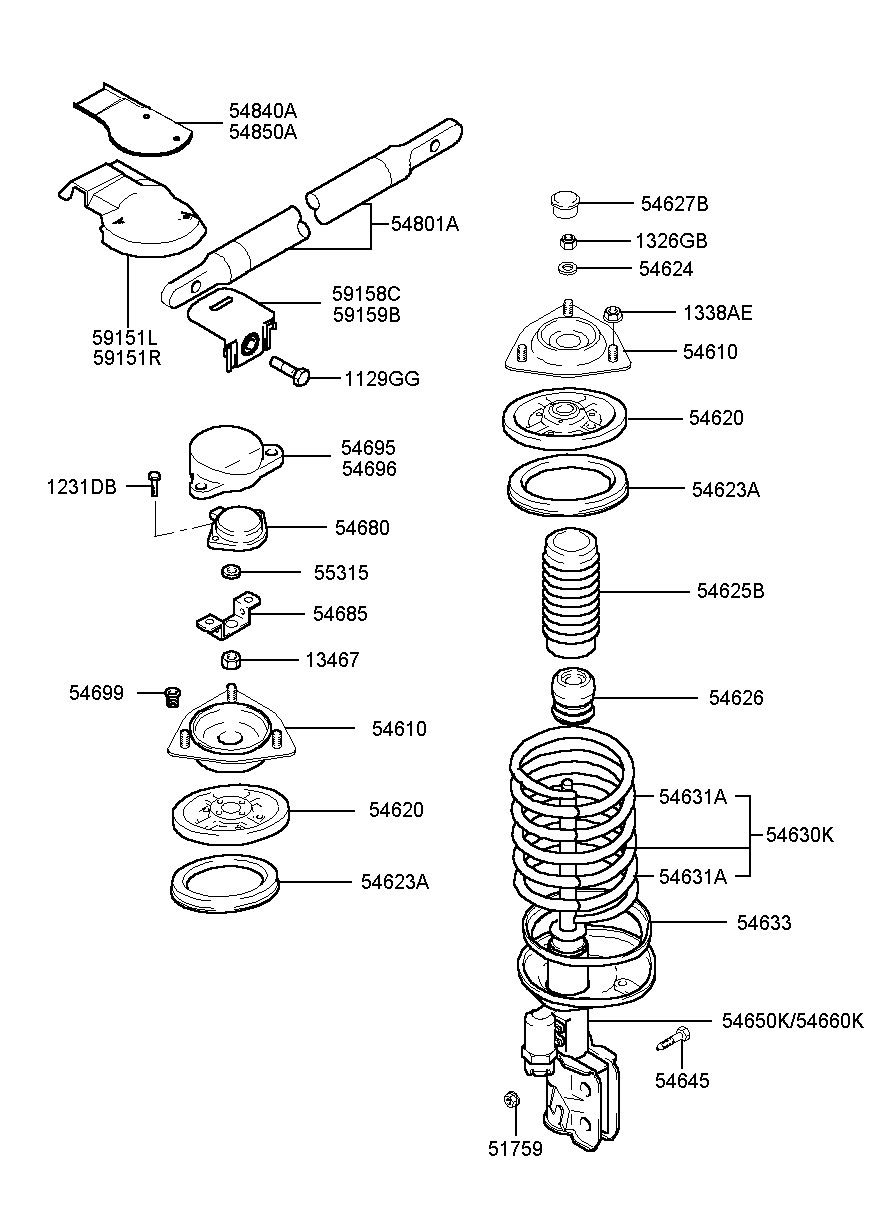 54840A
54850A

54801A

59151L
59151R

59158C
59159B

1129GG

54695
54696

1231DB

54680

55315

54685

13467

54699

54610

54620

54623A

54627B

1326GB

54624

1338AE

54610

54620

54623A

54625B

54626

54631A

54630K

54631A

54633

54650K/54660K

54645

51759