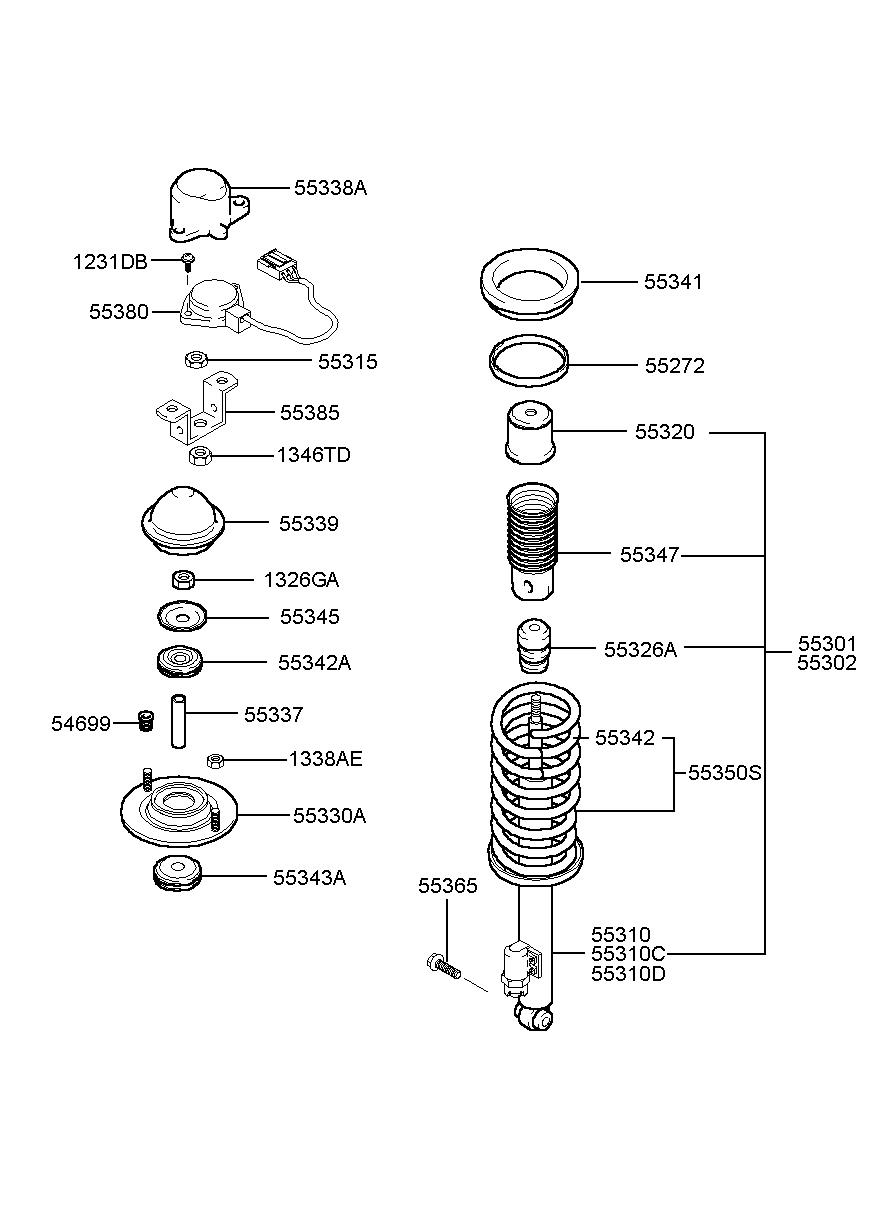 55338A
1231DB
55380
55315
55385
1346TD
55339
1326GA
55345
55342A
54699
55337
1338AE
55330A
55343A
55341
55272
55320
55347
55326A
55301
55302
55342
55350S
55365
55310
55310C
55310D