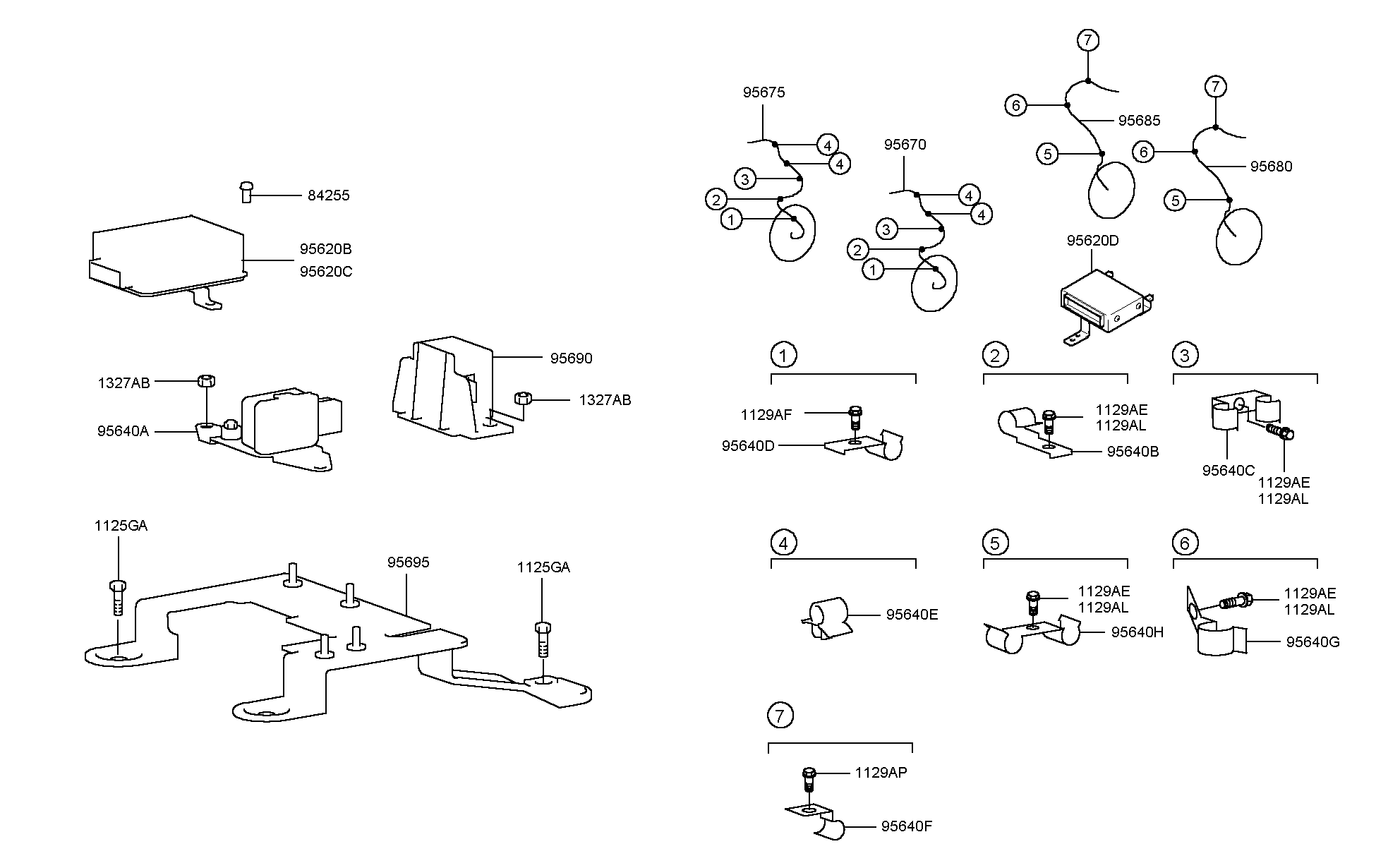 84255

95620B
95620C

1327AB
95640A

95690
1327AB

1125GA
95695
1125GA

95675
4
4
3
2
1

95670
4
4
3
2
1

7
6
95685
5

7
6
95680
5

95620D

1
1129AF
95640D

2
1129AE
1129AL
95640B

3
95640C
1129AE
1129AL

4
95640E

5
1129AE
1129AL
95640H

6
1129AE
1129AL
95640G

7
1129AP
95640F