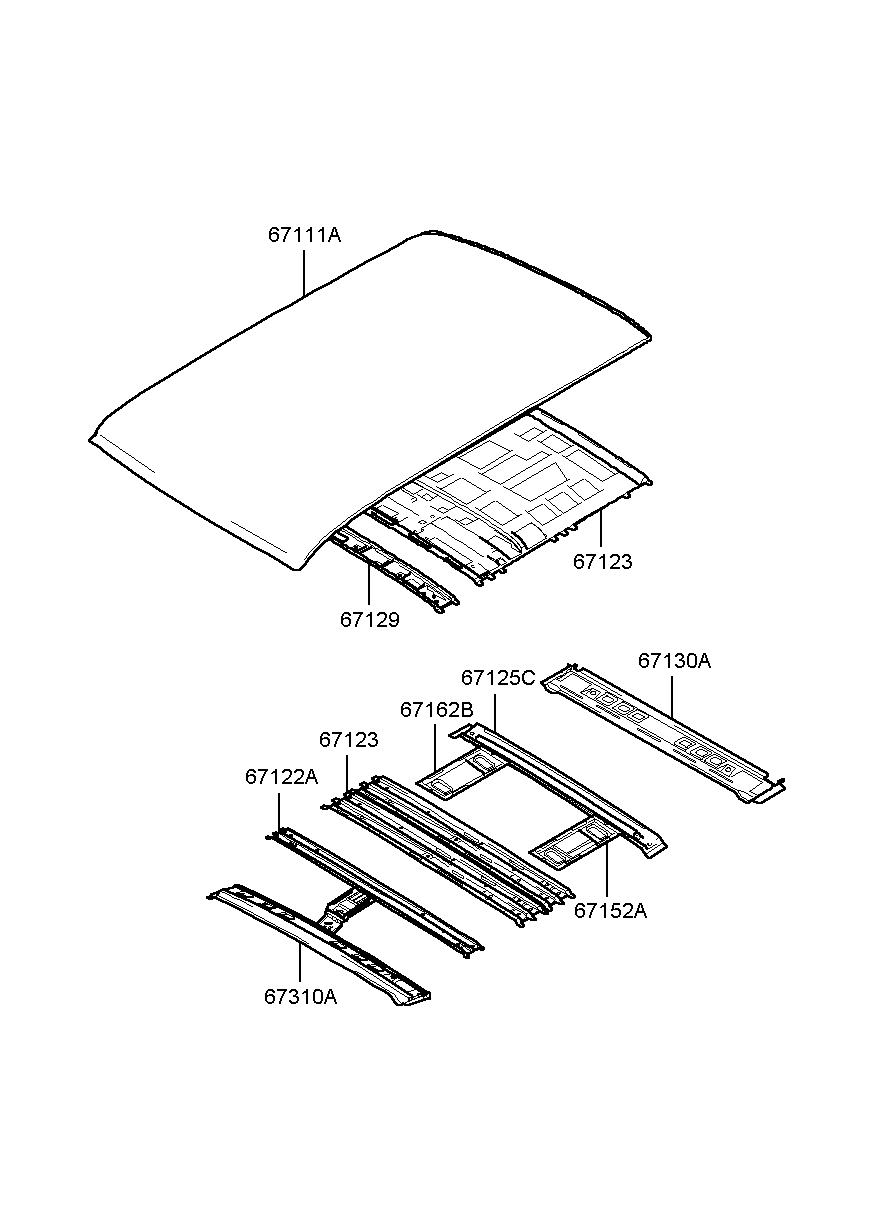 67111A

67123

67129

67130A

67125C

67162B

67123

67122A

67152A

67310A