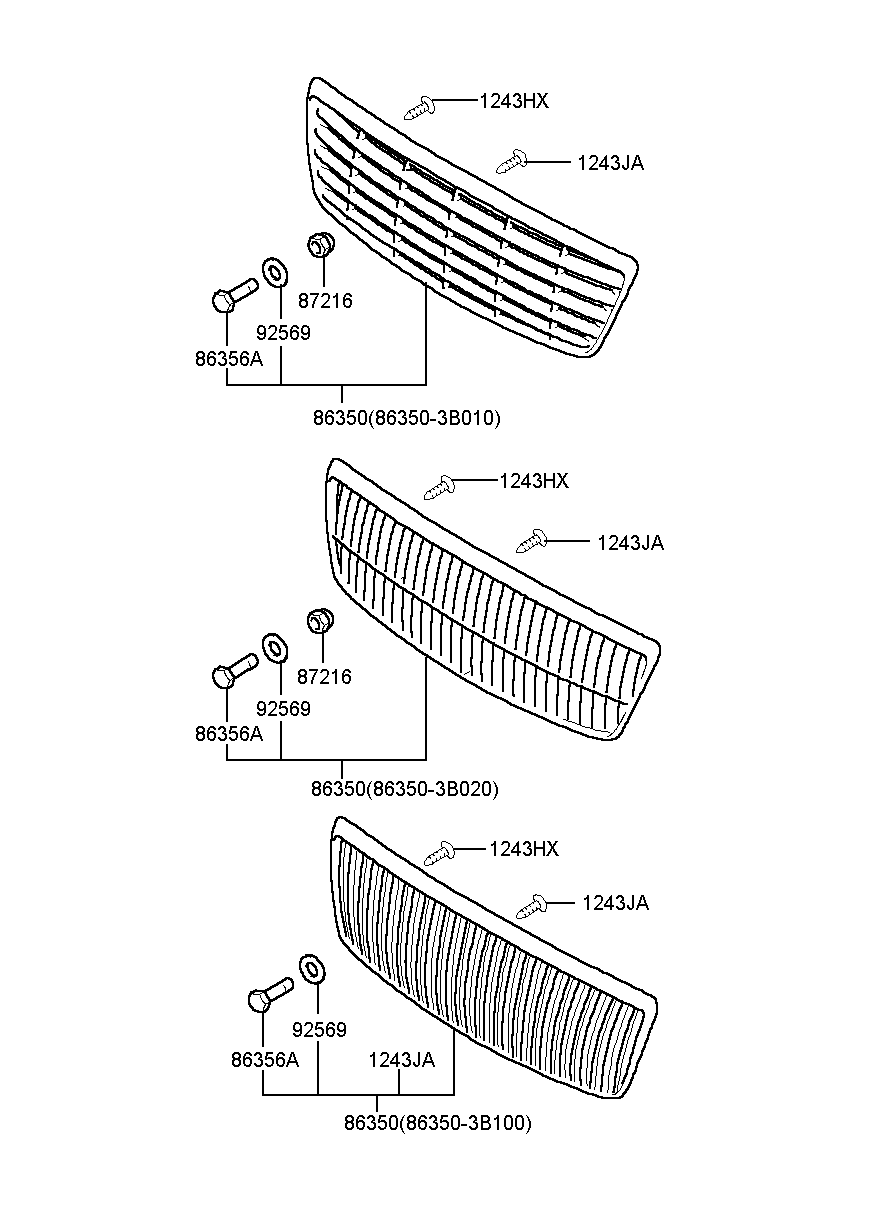 1243HX
1243JA
87216
92569
86356A
86350(86350-3B010)

1243HX
1243JA
87216
92569
86356A
86350(86350-3B020)

1243HX
1243JA
92569
86356A
1243JA
86350(86350-3B100)