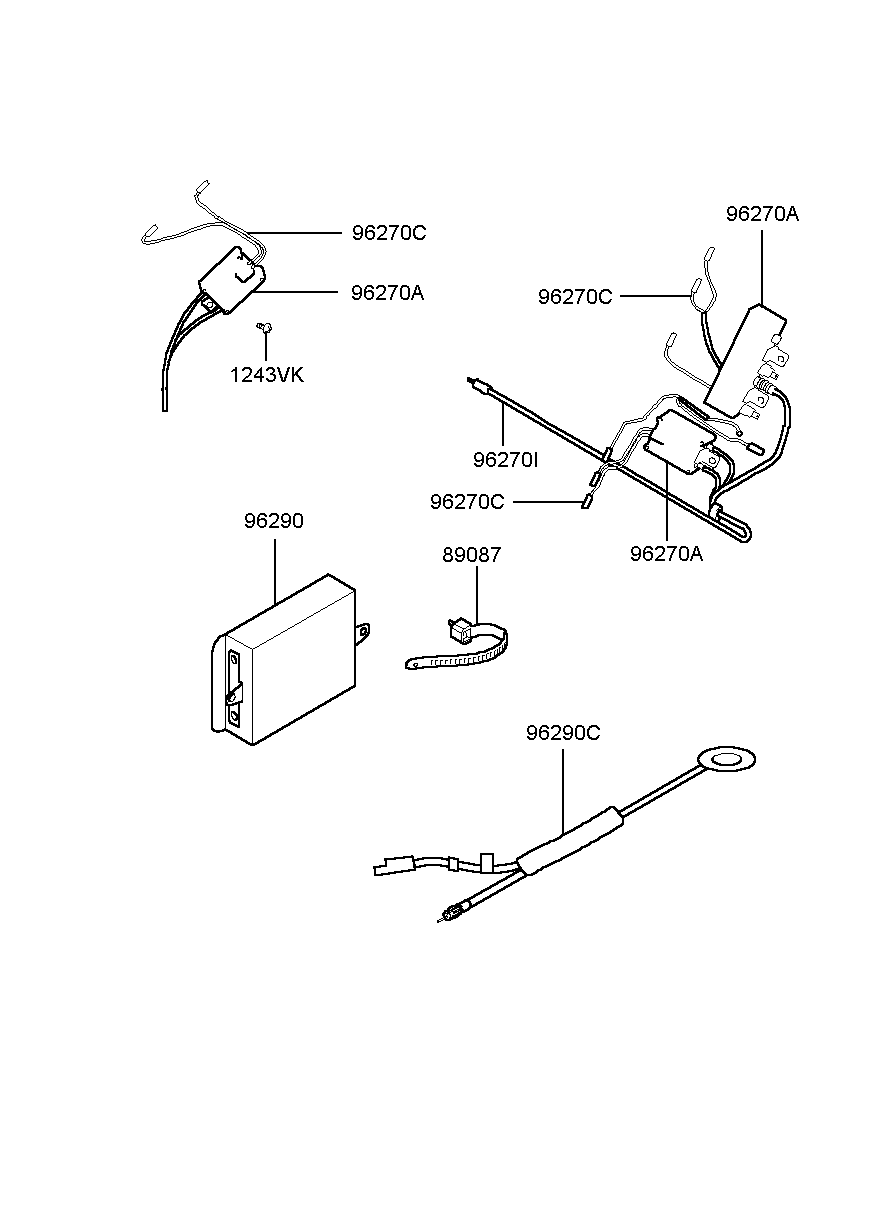 96270C
96270A
1243VK
96270A
96270C
96270I
96270C
96270A
96290
89087
96290C