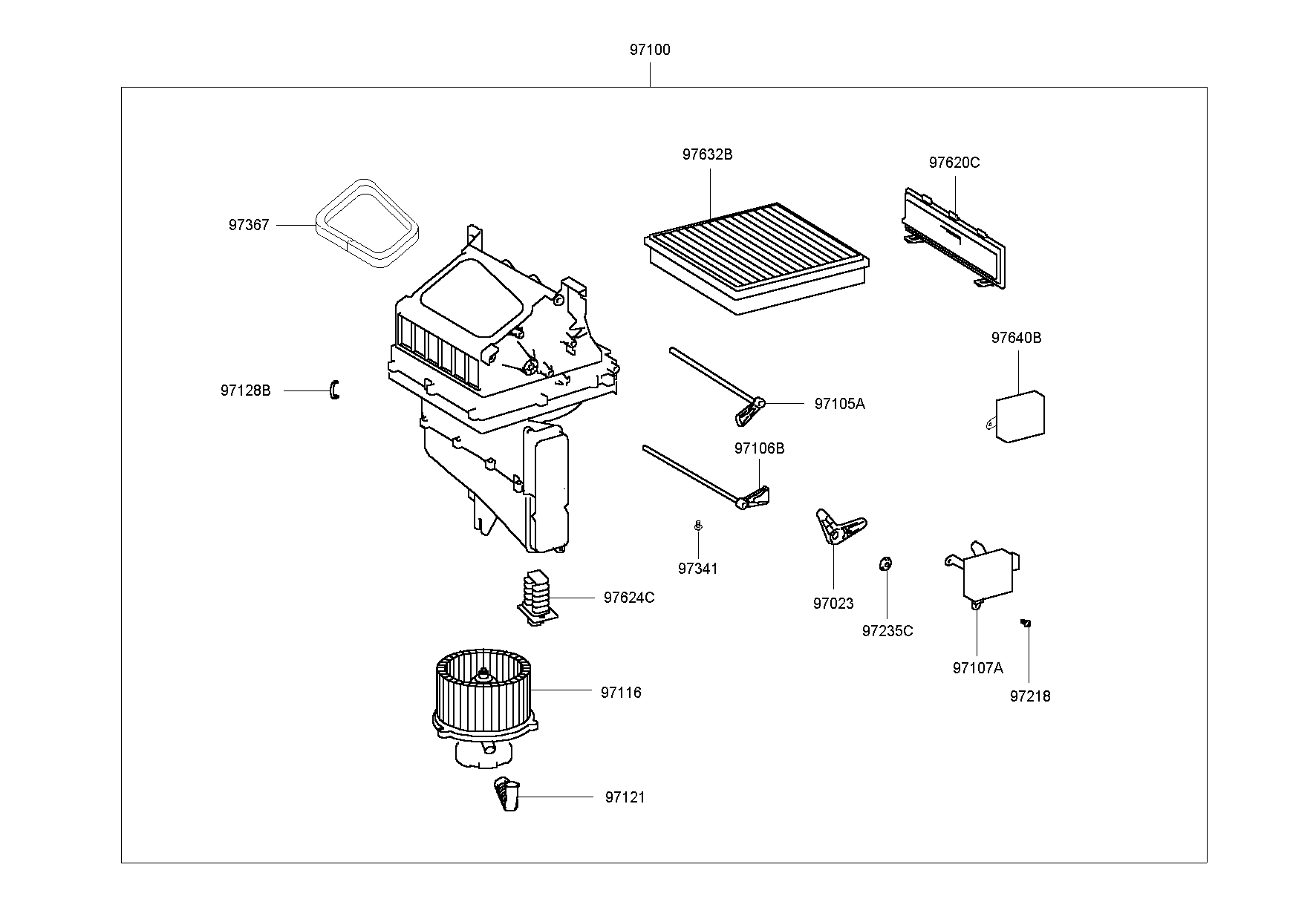 97100

97632B

97620C

97367

97640B

97128B

97105A

97106B

97341

97023

97624C

97235C

97107A

97218

97116

97121