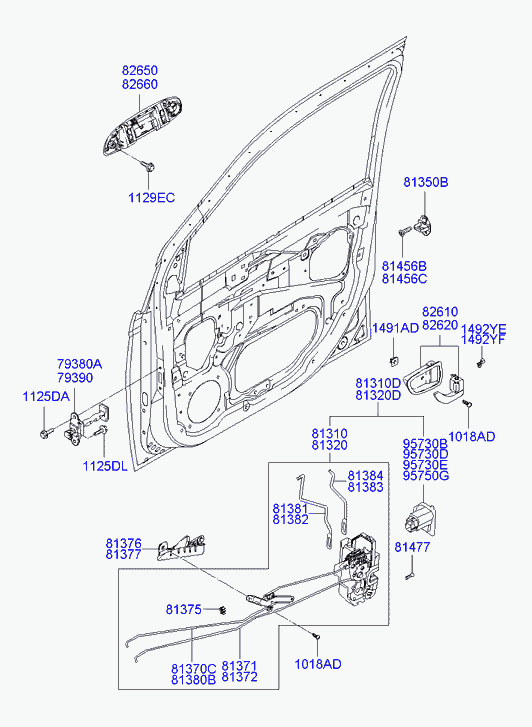 82650
82660

1129EC

81350B

81456B
81456C

82610
82620

1491AD

1492YE
1492YF

79380A
79390

1125DA

1125DL

81310D
81320D

1018AD

81310
81320

95730B
95730D
95730E
95750G

81384
81383

81381
81382

81376
81377

81477

81375

81370C
81380B

81371
81372

1018AD