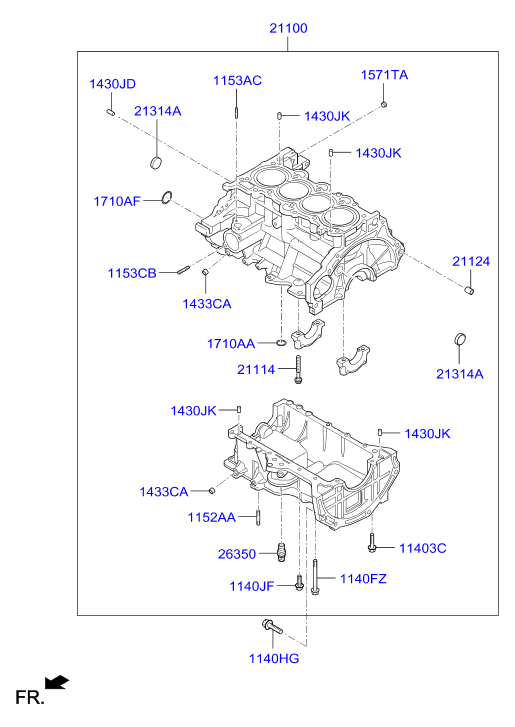 21100

1430JD
1153AC
1571TA
21314A
1430JK
1430JK
1710AF
21124
1153CB
1433CA
1710AA
21114
21314A
1430JK
1430JK
1433CA
1152AA
26350
11403C
1140JF
1140FZ
1140HG

FR.