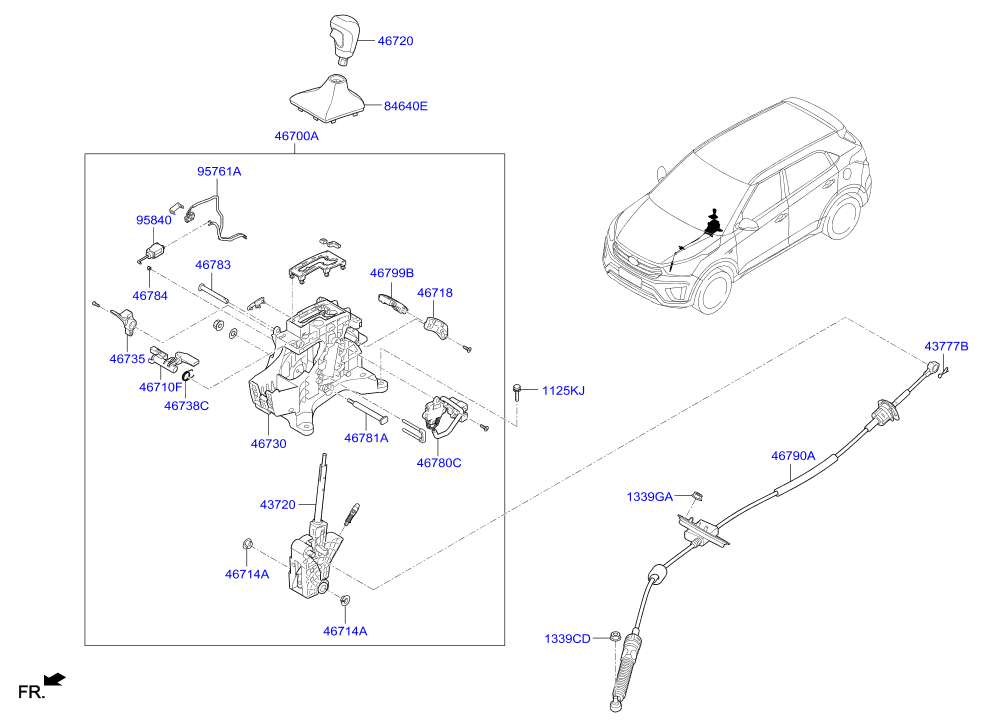 46720
84640E
46700A
95761A
95840
46783
46784
46799B
46718
46735
46710F
46738C
46730
46781A
46780C
1125KJ
43777B
46790A
1339GA
43720
46714A
46714A
1339CD
FR.