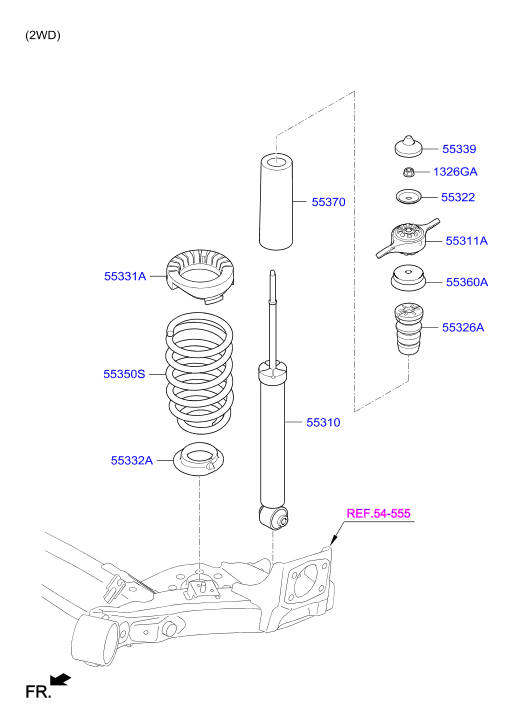 (2WD)

55339
1326GA
55322
55370
55311A
55331A
55360A
55326A
55350S
55310
55332A
REF.54-555
FR.