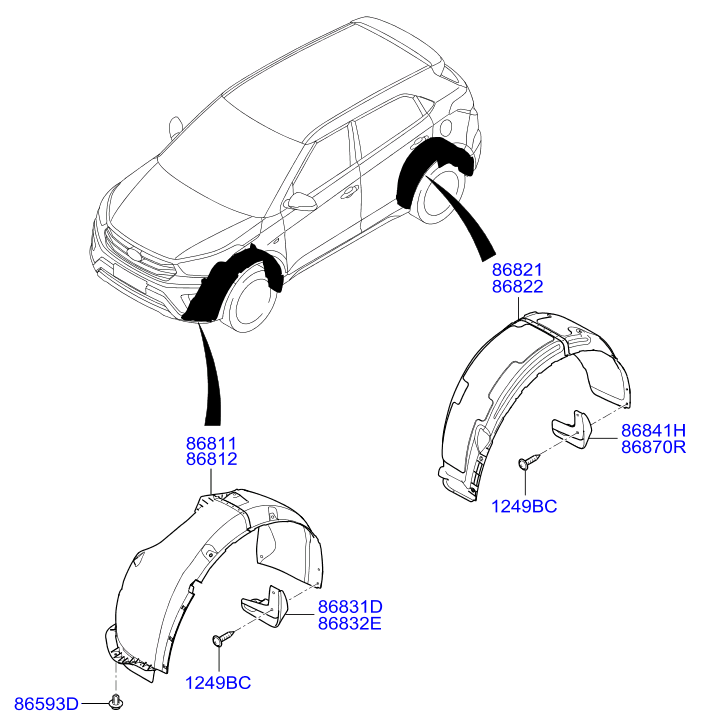 86821
86822

86841H
86870R

1249BC

86811
86812

86831D
86832E

1249BC

86593D