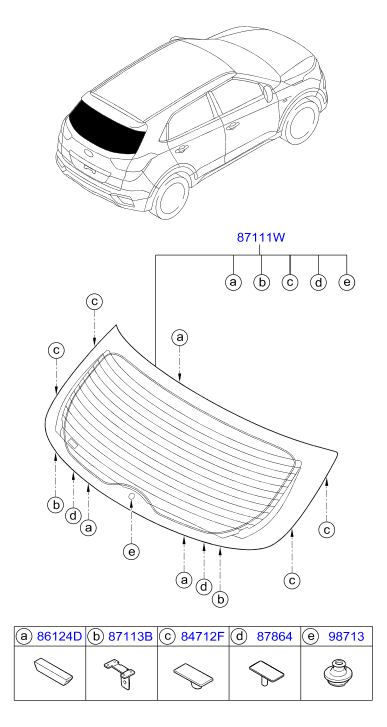 87111W

a b c d e

c
c
a
b
d
a
e
a
d
b
c
c

| a 86124D | b 87113B | c 84712F | d 87864 | e 98713 |
|---|---|---|---|---|
| | | | | |