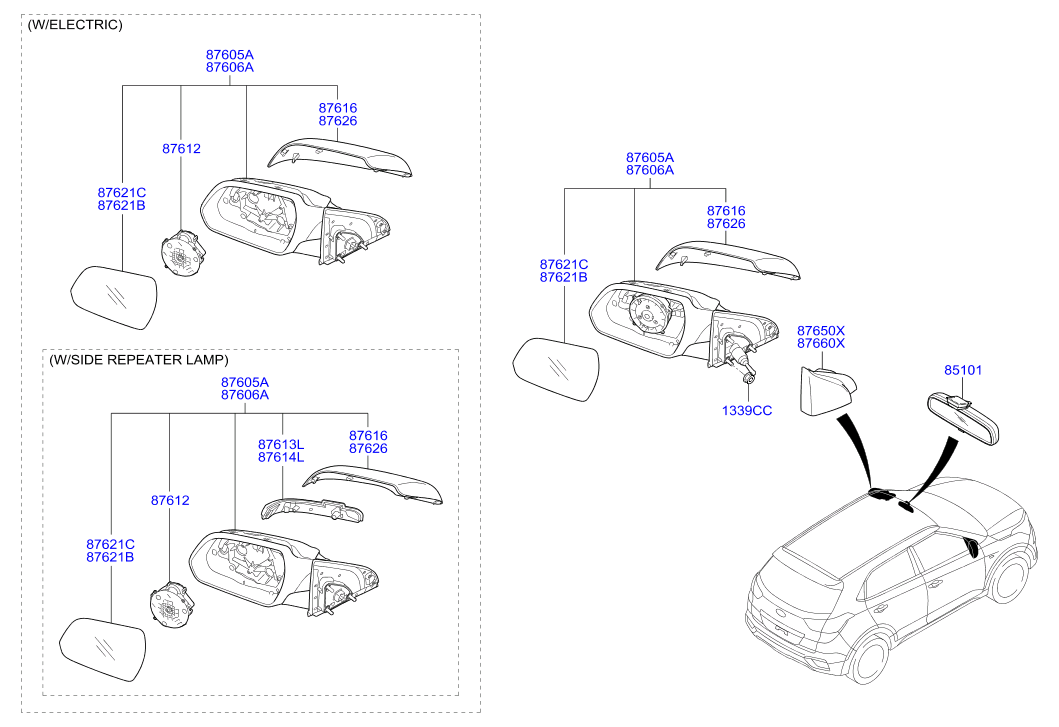 (W/ELECTRIC)

87605A
87606A

87616
87626

87612

87621C
87621B

(W/SIDE REPEATER LAMP)

87605A
87606A

87613L
87614L

87616
87626

87612

87621C
87621B

87605A
87606A

87616
87626

87621C
87621B

87650X
87660X

85101

1339CC