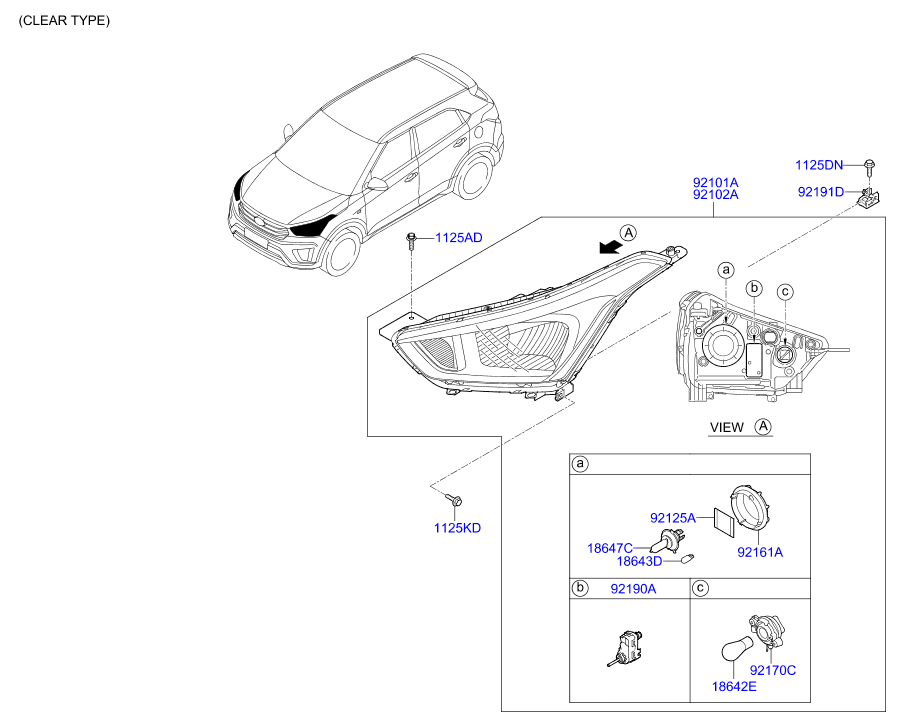 (CLEAR TYPE)

1125DN
92191D

92101A
92102A

1125AD

A

a
b
c

VIEW A

1125KD

a

92125A
18647C
18643D
92161A

b
92190A

c

18642E
92170C