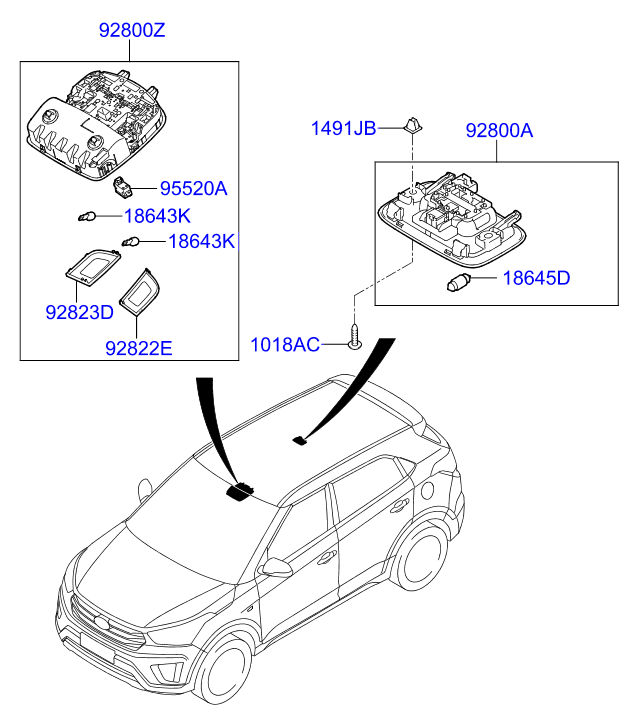 92800Z

95520A

18643K

18643K

92823D

92822E

1491JB

92800A

18645D

1018AC