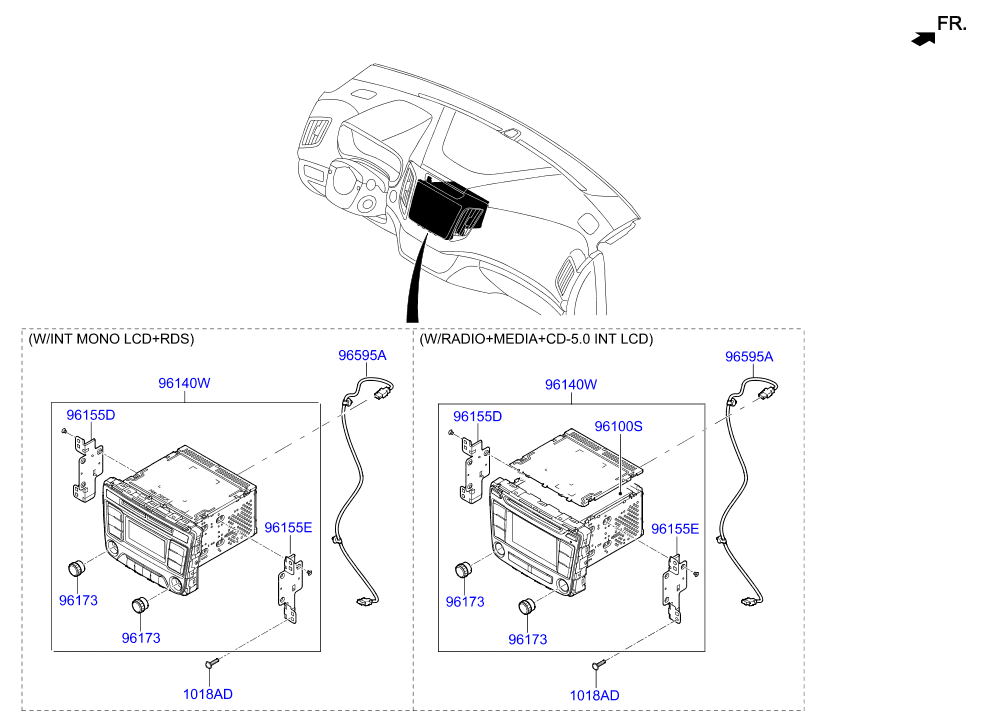 FR.

(W/INT MONO LCD+RDS)

96595A

96140W

96155D

96155E

96173

96173

1018AD

(W/RADIO+MEDIA+CD-5.0 INT LCD)

96595A

96140W

96155D

96100S

96155E

96173

96173

1018AD