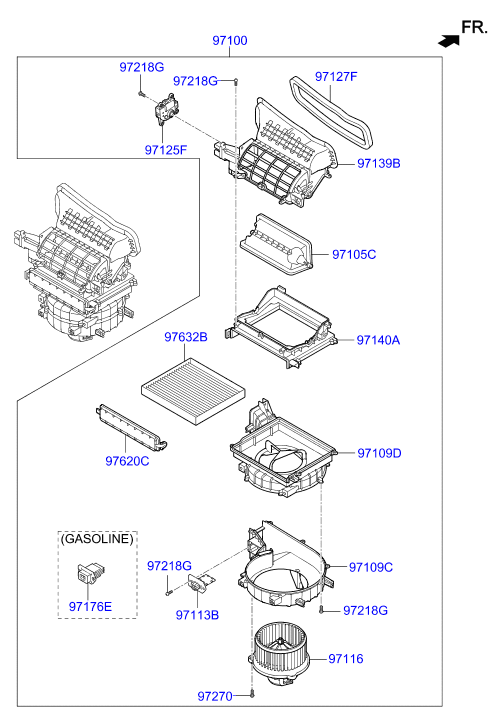 FR.

97100

97218G
97218G
97127F
97125F
97139B
97105C
97140A
97632B
97620C
97109D
(GASOLINE)
97176E
97218G
97113B
97109C
97218G
97116
97270