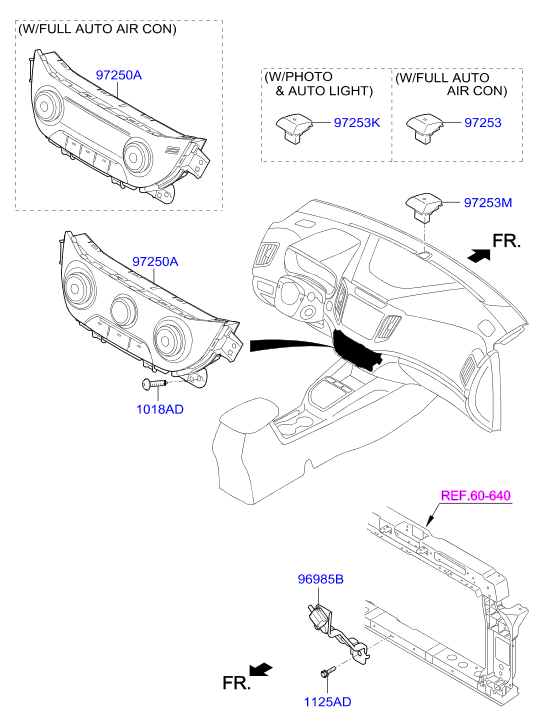 (W/FULL AUTO AIR CON)

97250A

(W/PHOTO & AUTO LIGHT)

97253K

(W/FULL AUTO AIR CON)

97253

97253M

FR.

97250A

1018AD

REF.60-640

96985B

FR.

1125AD