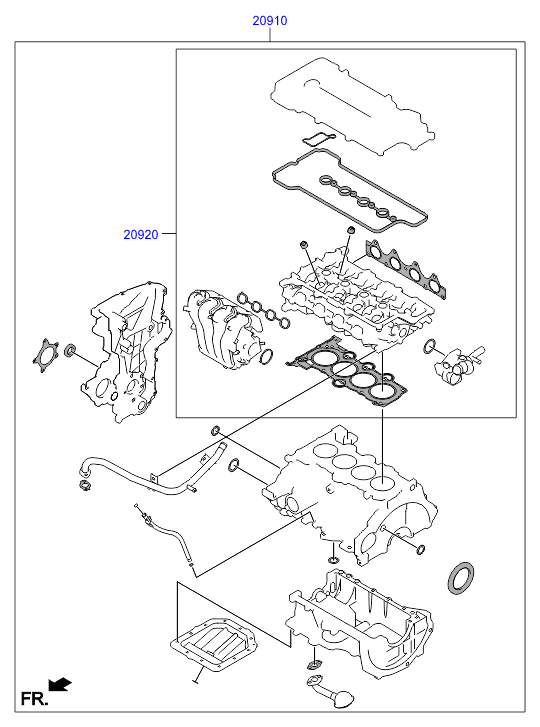 20910

20920

FR.