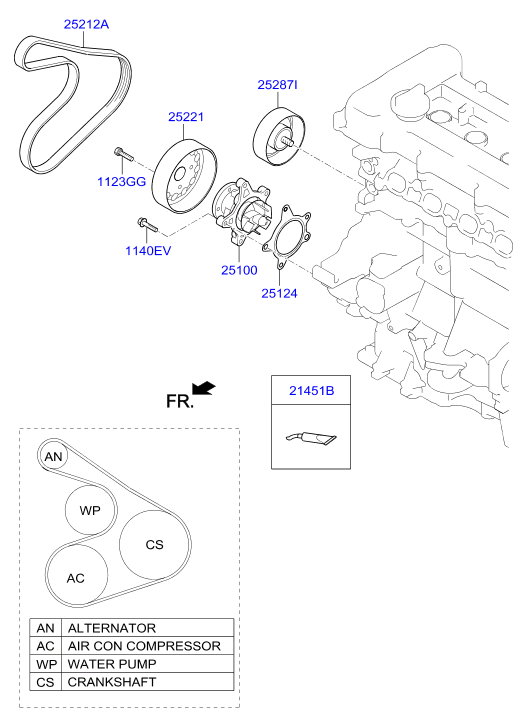 25212A

25287I

25221

1123GG

1140EV

25100

25124

FR.

21451B

AN

WP

CS

AC

| AN | ALTERNATOR |
|---|---|
| AC | AIR CON COMPRESSOR |
| WP | WATER PUMP |
| CS | CRANKSHAFT |